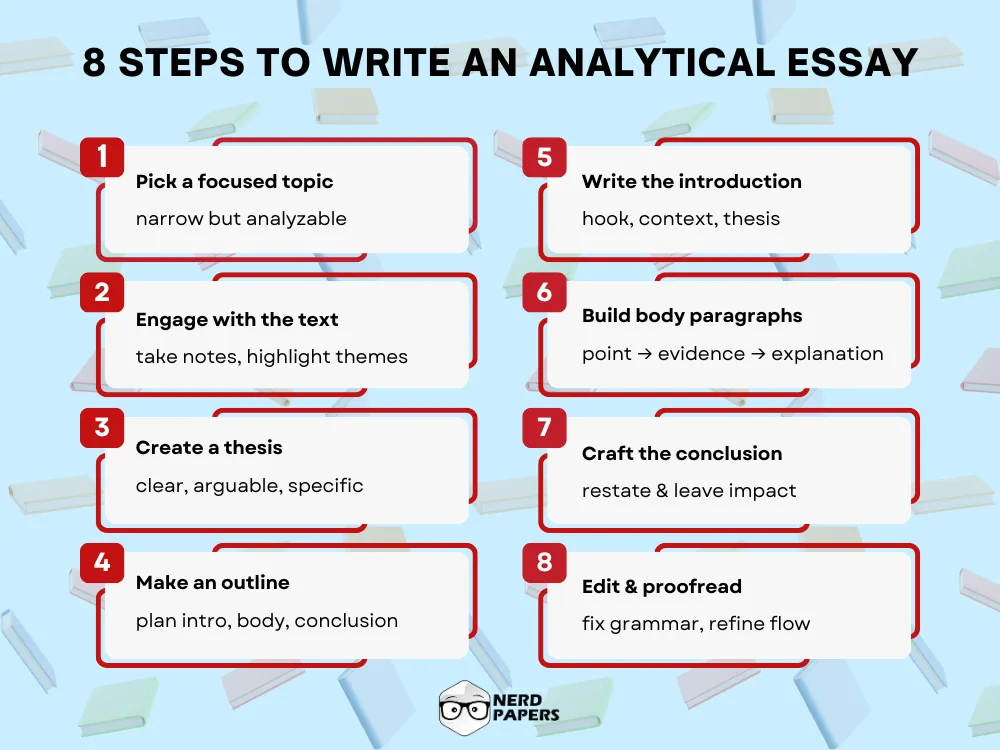 8 STEPS TO WRITE AN ANALYTICAL ESSAY

1
Pick a focused topic
narrow but analyzable

2
Engage with the text
take notes, highlight themes

3
Create a thesis
clear, arguable, specific

4
Make an outline
plan intro, body, conclusion

5
Write the introduction
hook, context, thesis

6
Build body paragraphs
point → evidence → explanation

7
Craft the conclusion
restate & leave impact

8
Edit & proofread
fix grammar, refine flow

NERD PAPERS