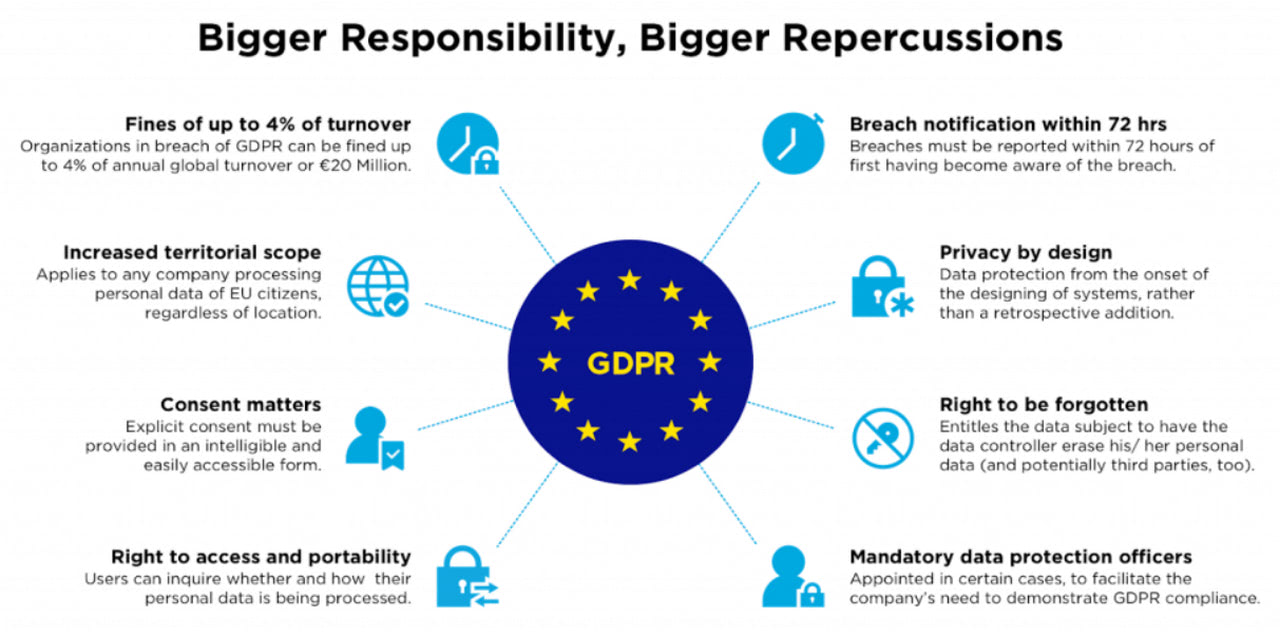 Bigger Responsibility, Bigger Repercussions

Fines of up to 4% of turnover
Organizations in breach of GDPR can be fined up to 4% of annual global turnover or €20 Million.

Increased territorial scope
Applies to any company processing personal data of EU citizens, regardless of location.

Consent matters
Explicit consent must be provided in an intelligible and easily accessible form.

Right to access and portability
Users can inquire whether and how their personal data is being processed.

GDPR

Breach notification within 72 hrs
Breaches must be reported within 72 hours of first having become aware of the breach.

Privacy by design
Data protection from the onset of the designing of systems, rather than a retrospective addition.

Right to be forgotten
Entitles the data subject to have the data controller erase his/ her personal data (and potentially third parties, too).

Mandatory data protection officers
Appointed in certain cases, to facilitate the company's need to demonstrate GDPR compliance.